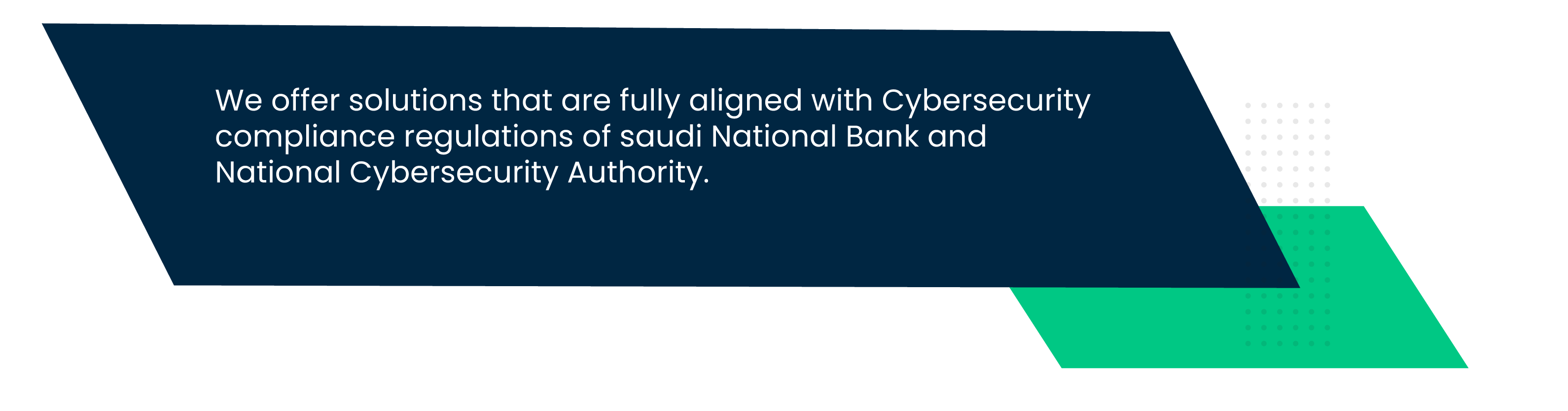 We offer solutions that are fully aligned with Cybersecurity compliance regulations of saudi National Bank and National Cybersecurity Authority.